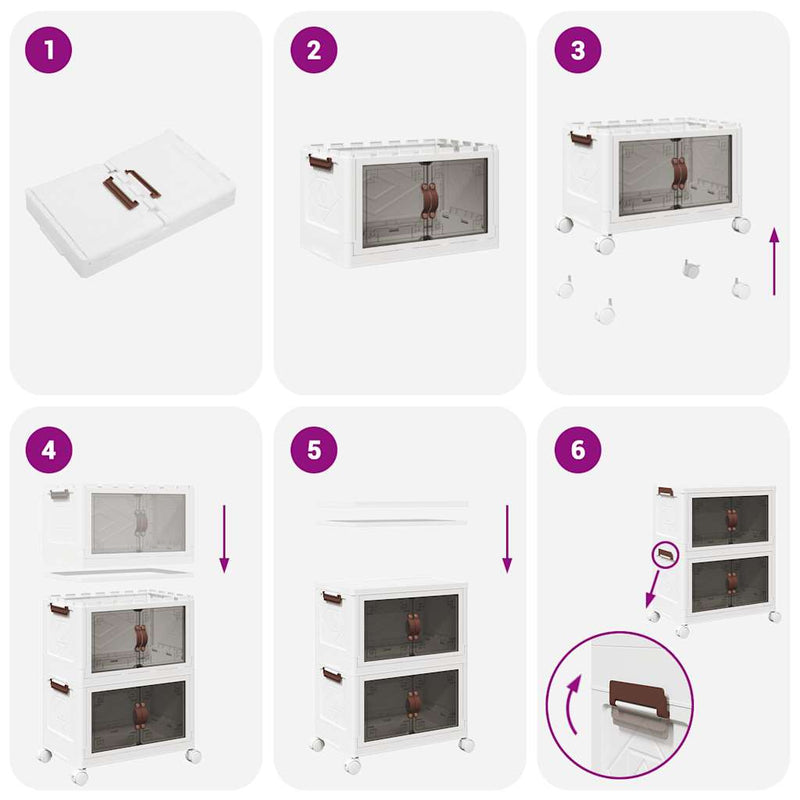 1

2

3

4

5

6